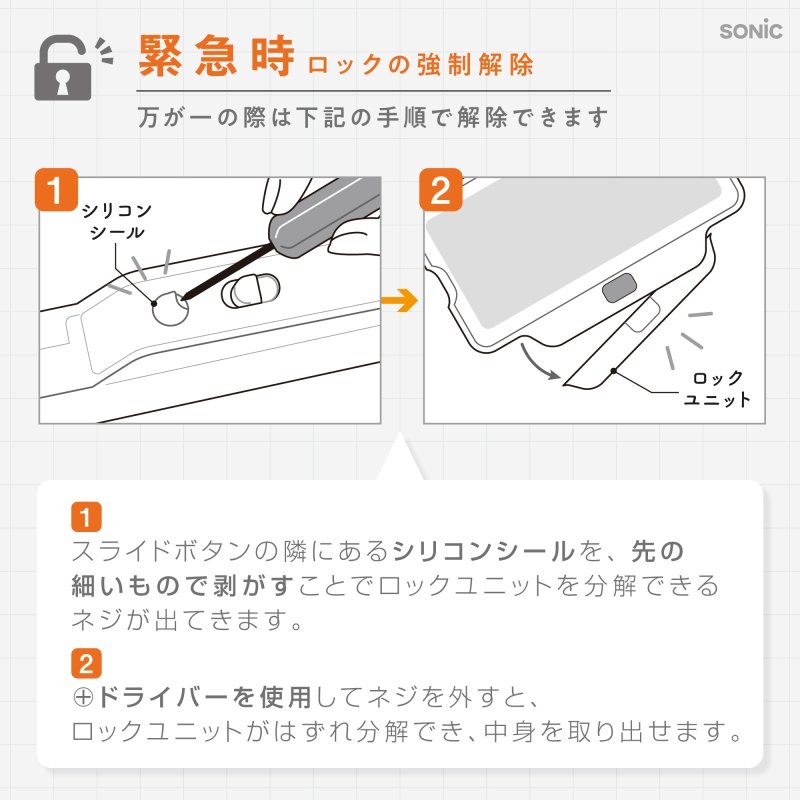 SONiC

緊急時 ロックの強制解除

万が一の際は下記の手順で解除できます

1

シリコンシール

2

ロックユニット

1

スライドボタンの隣にあるシリコンシールを、先の細いもので剥がすことでロックユニットを分解できるネジが出てきます。

2

⊕ドライバーを使用してネジを外すと、ロックユニットがはずれ分解でき、中身を取り出せます。